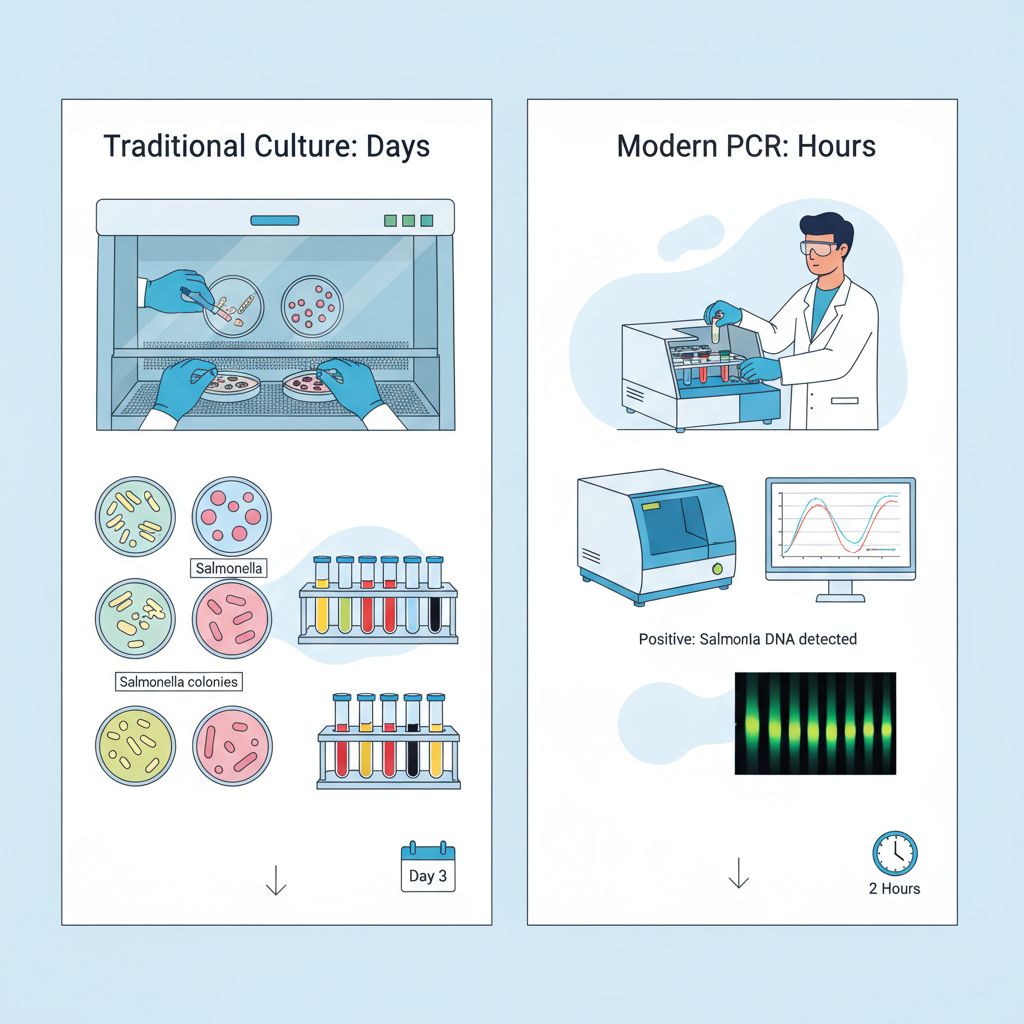 Traditional Culture: Days

Salmonella

Salmonella colonies

Day 3

Modern PCR: Hours

Positive: Salmonla DNA detected

2 Hours